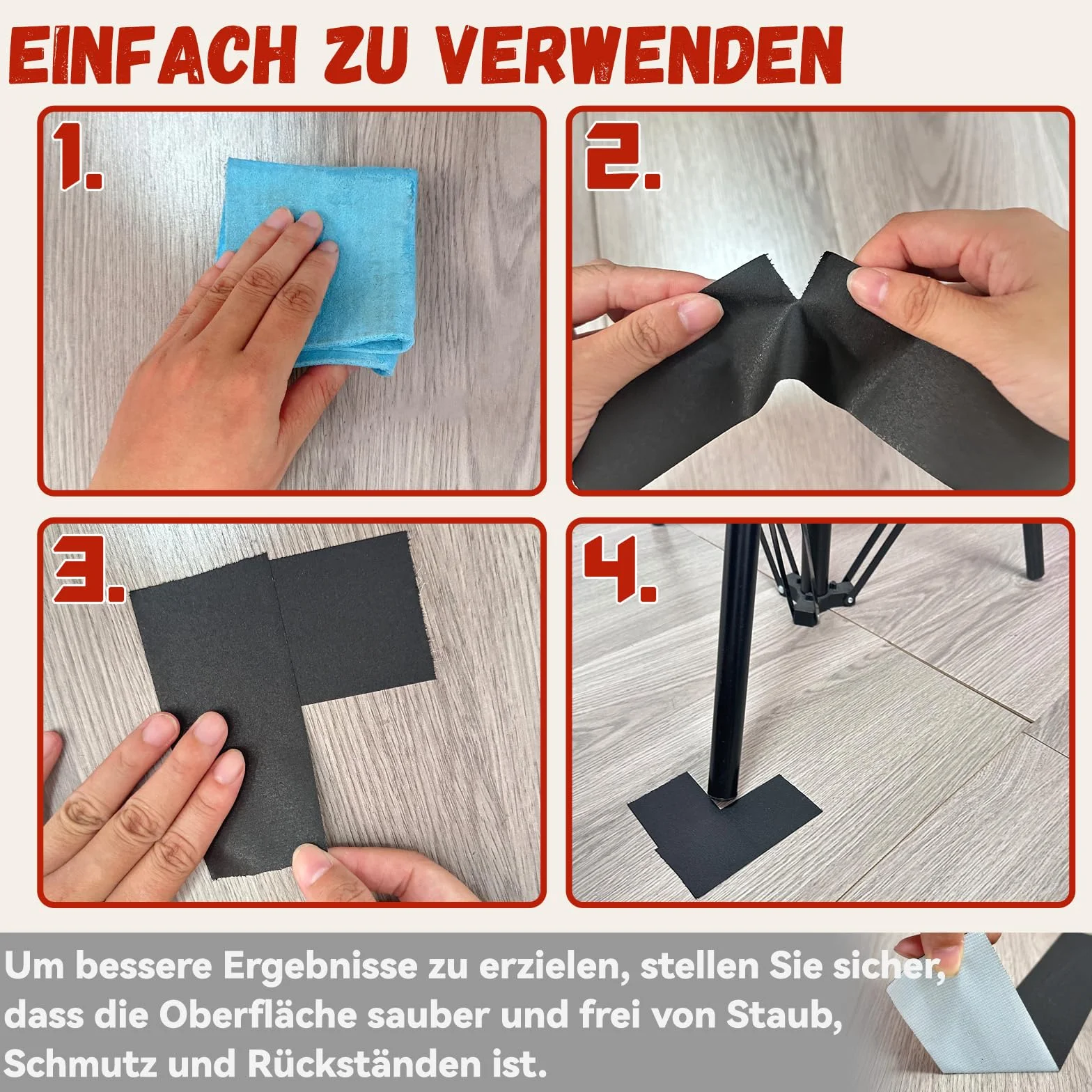 EINFACH ZU VERWENDEN

1.

2.

3.

4.

Um bessere Ergebnisse zu erzielen, stellen Sie sicher, dass die Oberfläche sauber und frei von Staub, Schmutz und Rückständen ist.