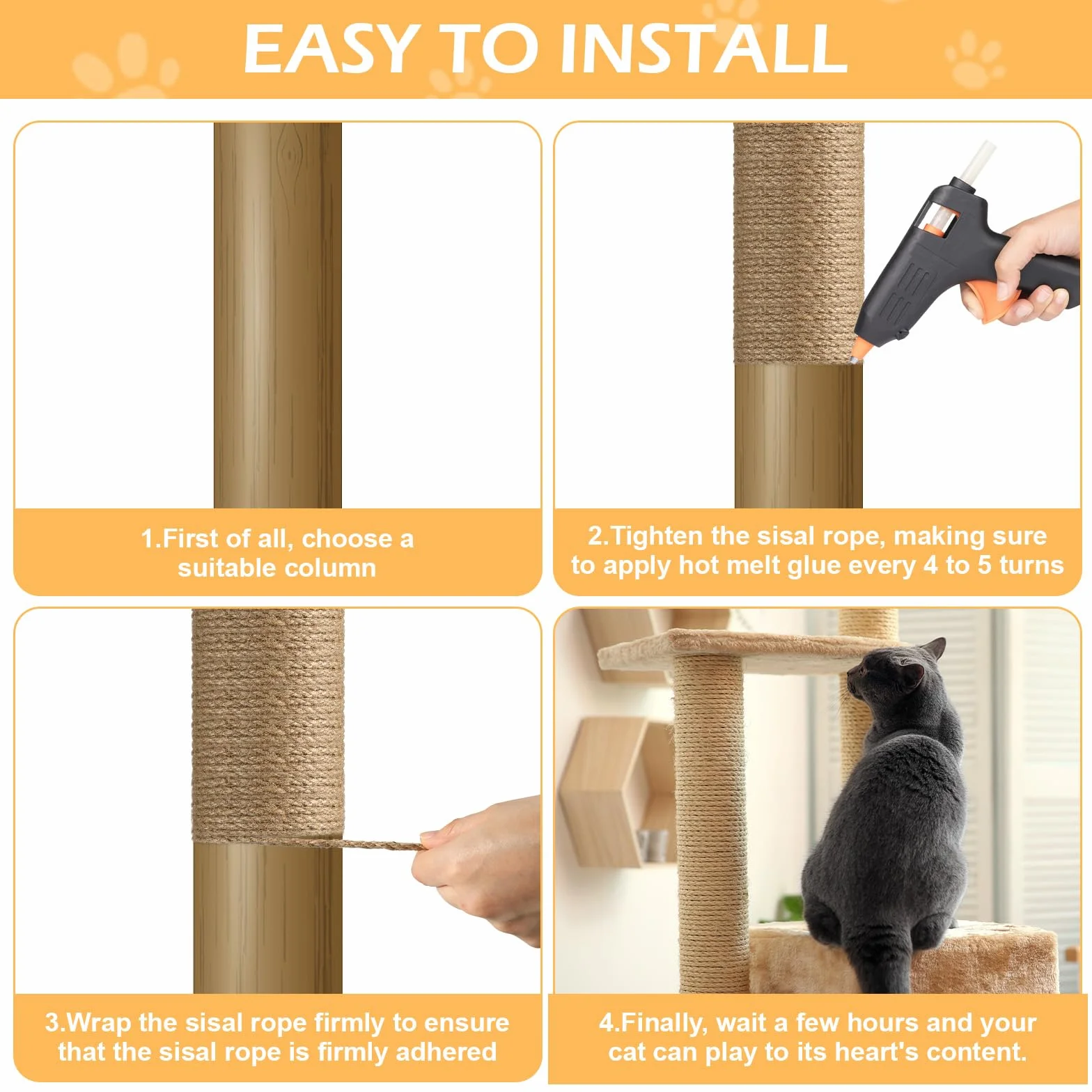 EASY TO INSTALL

1.First of all, choose a suitable column

2.Tighten the sisal rope, making sure to apply hot melt glue every 4 to 5 turns

3.Wrap the sisal rope firmly to ensure that the sisal rope is firmly adhered

4.Finally, wait a few hours and your cat can play to its heart's content.