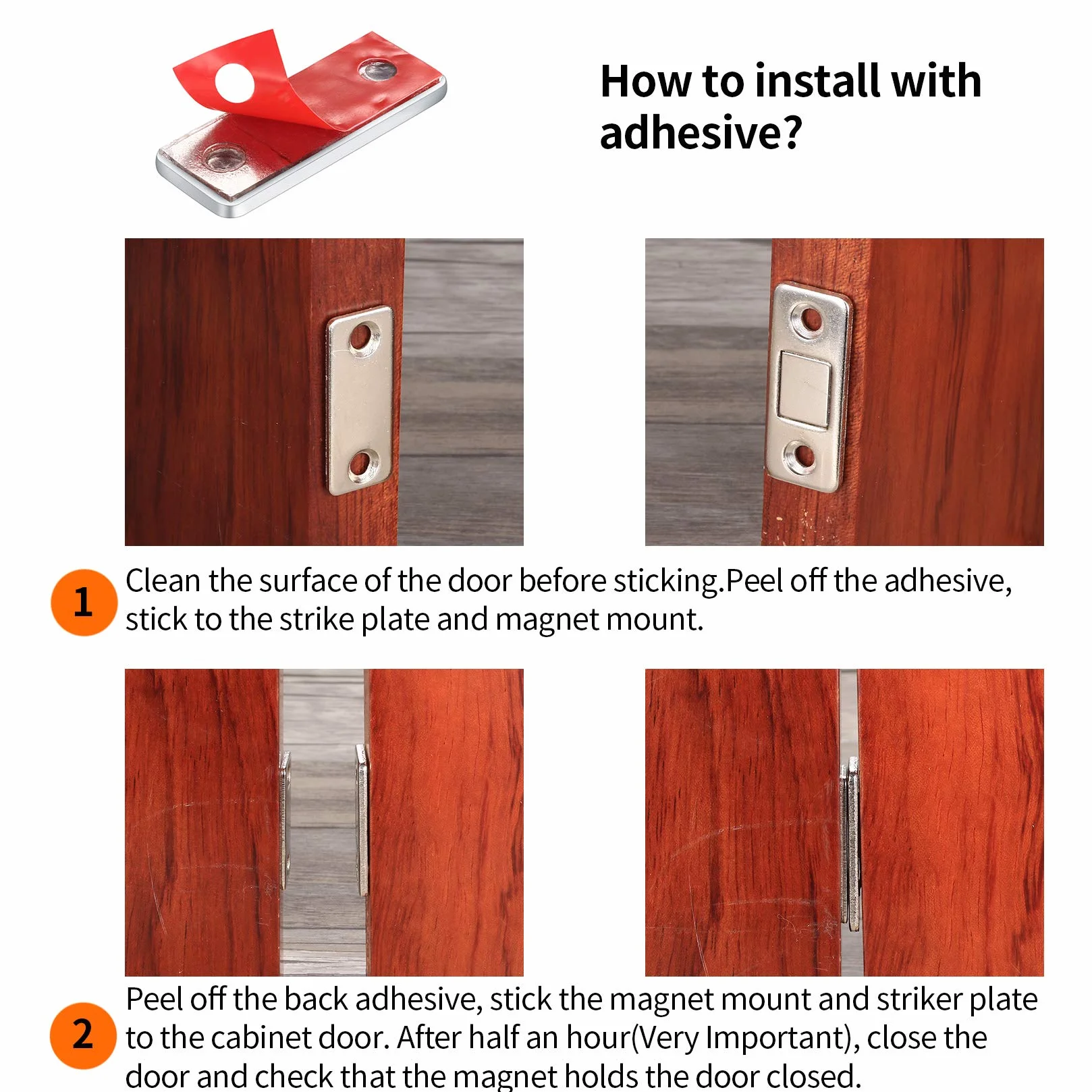 How to install with adhesive?

1 Clean the surface of the door before sticking.Peel off the adhesive, stick to the strike plate and magnet mount.

2 Peel off the back adhesive, stick the magnet mount and striker plate to the cabinet door. After half an hour(Very Important), close the door and check that the magnet holds the door closed.