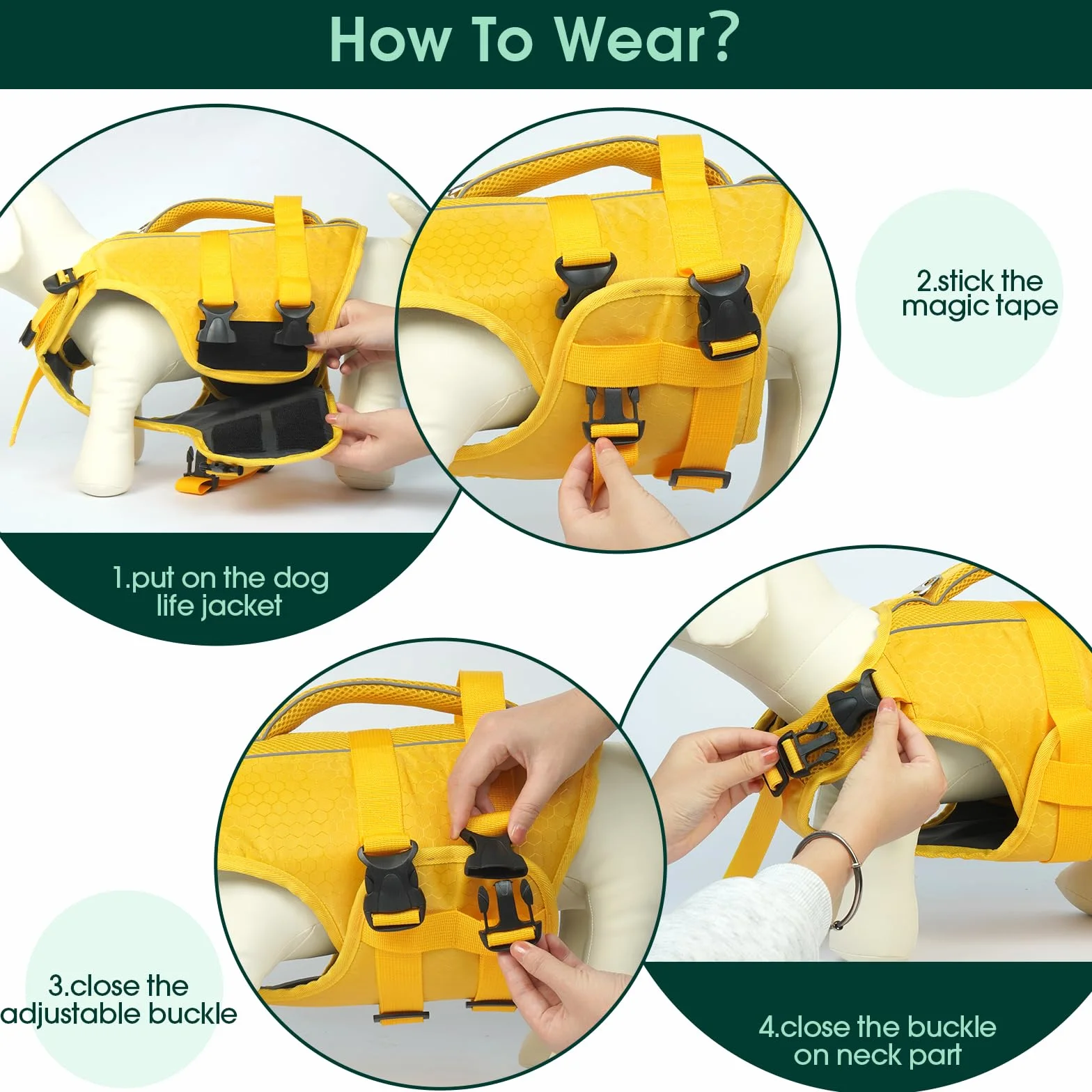 How To Wear?

1.put on the dog life jacket

2.stick the magic tape

3.close the adjustable buckle

4.close the buckle on neck part