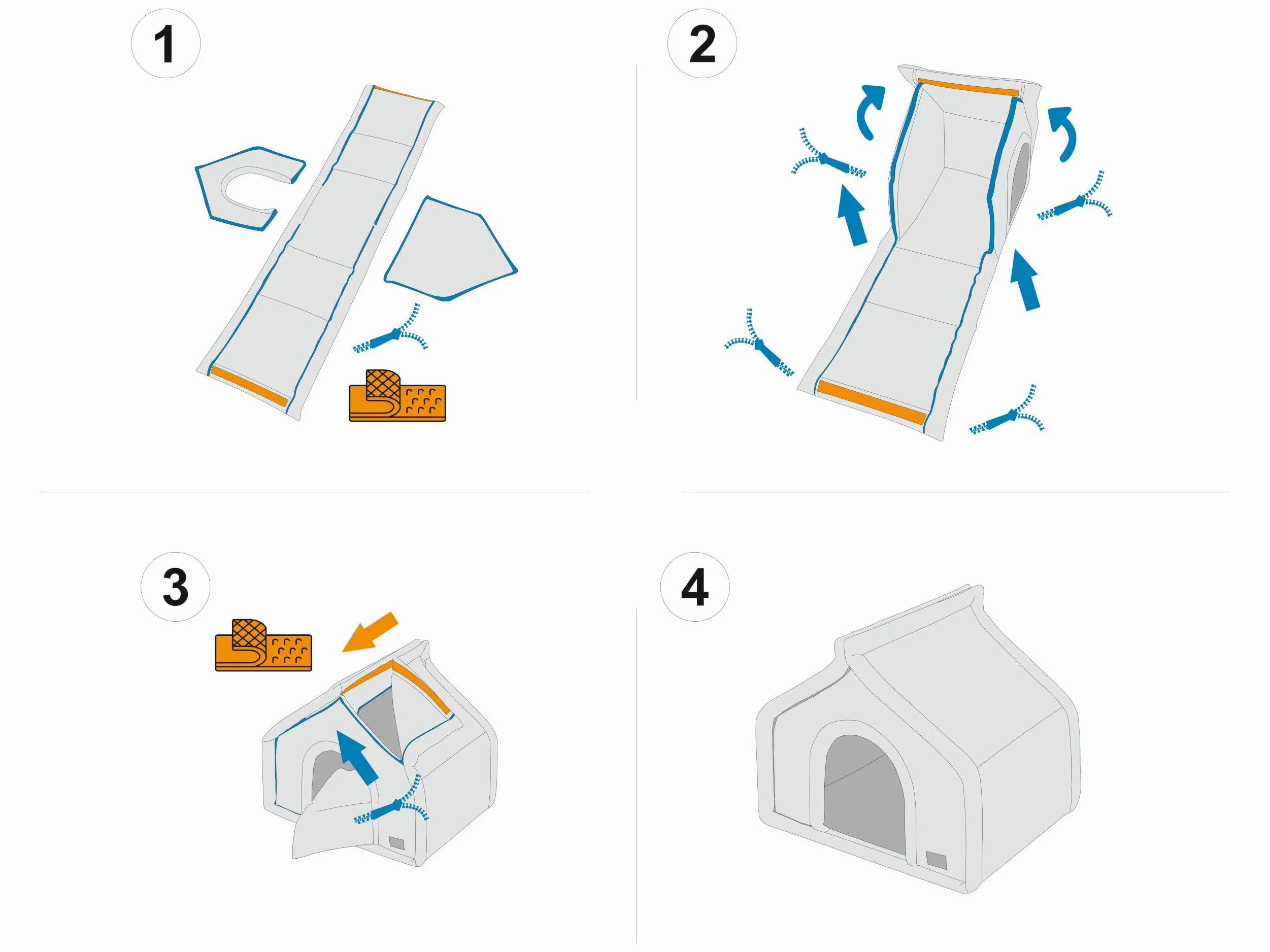 1

2

3

4